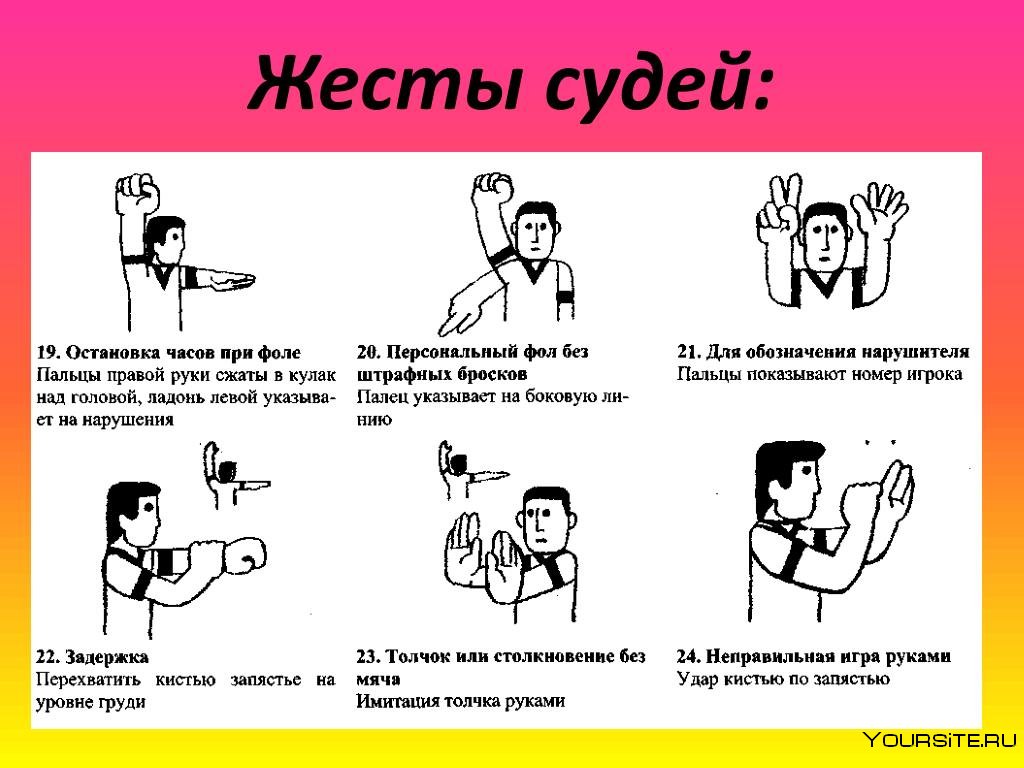 Жесты судей:

19. Остановка часов при фоле
Пальцы правой руки сжаты в кулак над головой, ладонь левой указывает на нарушения

20. Персональный фол без штрафных бросков
Палец указывает на боковую линию

21. Для обозначения нарушителя
Пальцы показывают номер игрока

22. Задержка
Перехватить кистью запястье на уровне груди

23. Толчок или столкновение без мяча
Имитация толчка руками

24. Неправильная игра руками
Удар кистью по запястью

YOURSITE.RU