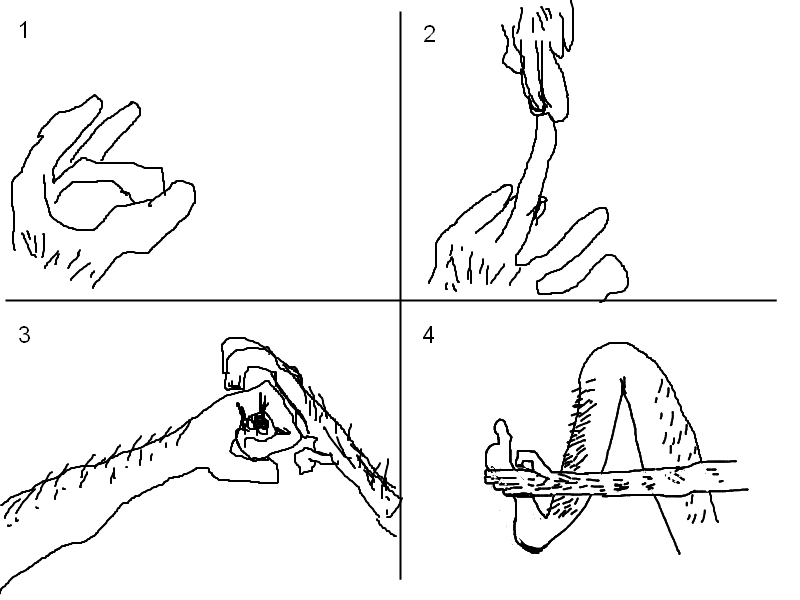 1

2

3

4