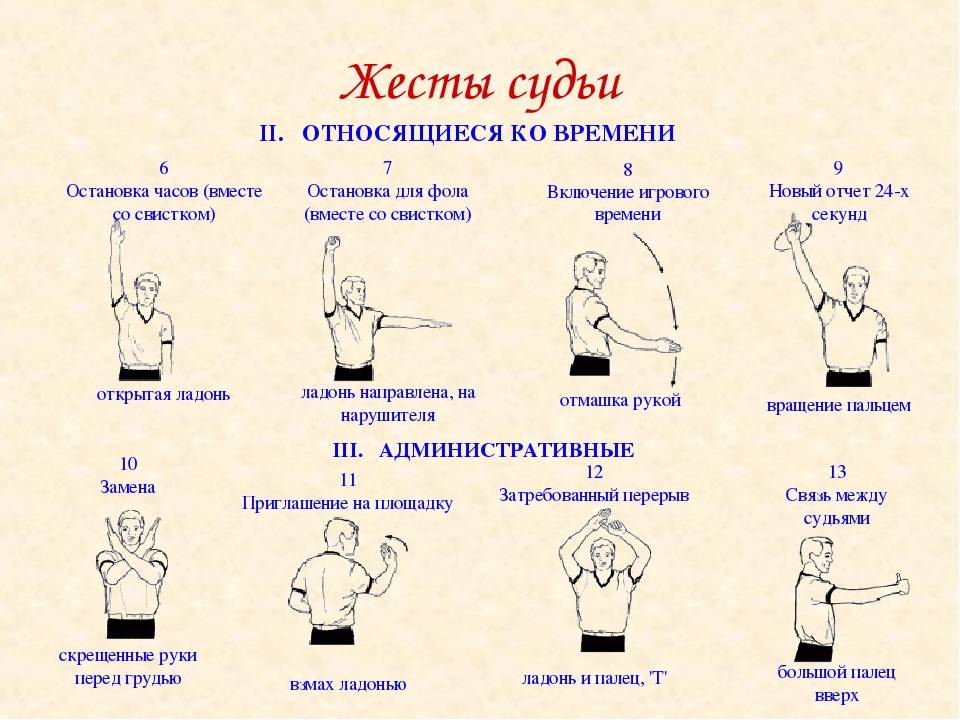 Жесты судьи

II. ОТНОСЯЩИЕСЯ КО ВРЕМЕНИ

6
Остановка часов (вместе со свистком)

открытая ладонь

7
Остановка для фола (вместе со свистком)

ладонь направлена, на нарушителя

8
Включение игрового времени

отмашка рукой

9
Новый отчет 24-х секунд

вращение пальцем

III. АДМИНИСТРАТИВНЫЕ

10
Замена

скрещенные руки перед грудью

11
Приглашение на площадку

взмах ладонью

12
Затребованный перерыв

ладонь и палец, 'T'

13
Связь между судьями

большой палец вверх