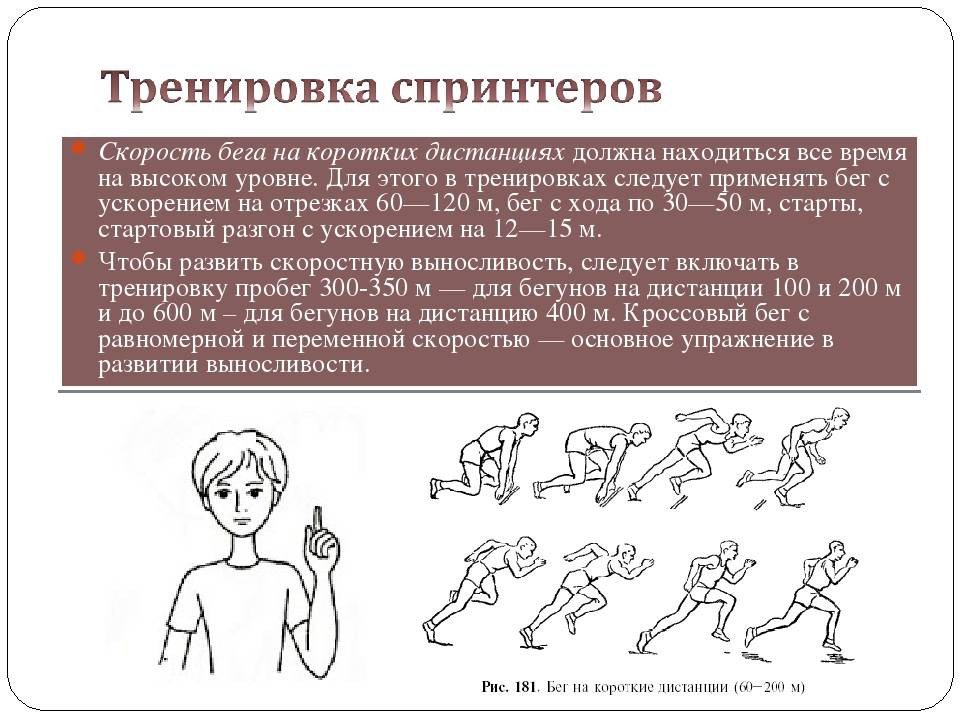 Тренировка спринтеров

Скорость бега на коротких дистанциях должна находиться все время на высоком уровне. Для этого в тренировках следует применять бег с ускорением на отрезках 60—120 м, бег с хода по 30—50 м, старты, стартовый разгон с ускорением на 12—15 м.

Чтобы развить скоростную выносливость, следует включать в тренировку пробег 300-350 м — для бегунов на дистанции 100 и 200 м и до 600 м – для бегунов на дистанцию 400 м. Кроссовый бег с равномерной и переменной скоростью — основное упражнение в развитии выносливости.

Рис. 181. Бег на короткие дистанции (60−200 м)