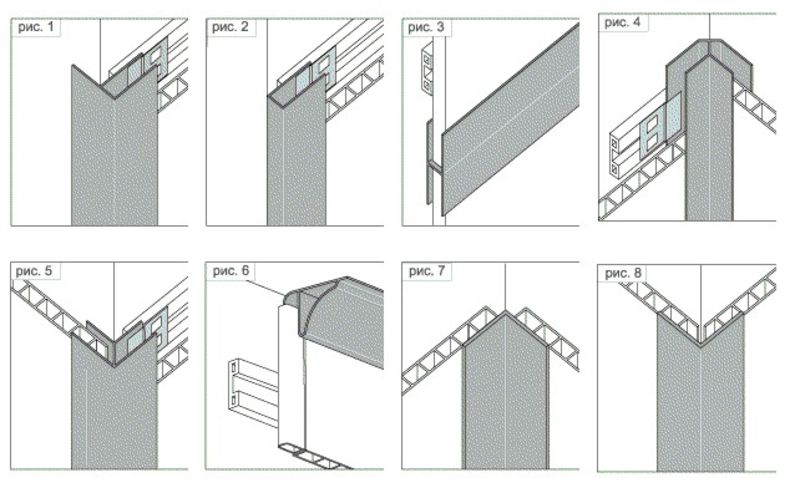 рис. 1

рис. 2

рис. 3

рис. 4

рис. 5

рис. 6

рис. 7

рис. 8