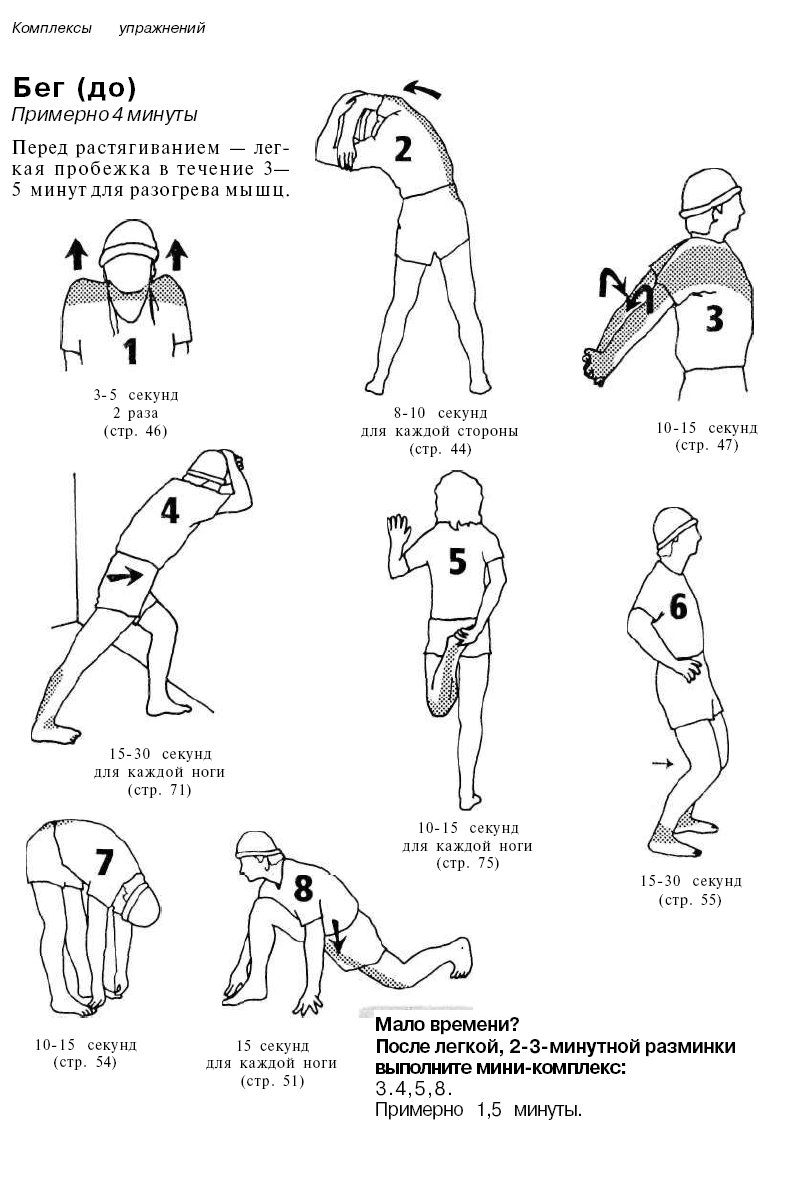 Комплексы упражнений

Бег (до)
Примерно 4 минуты

Перед растягиванием — легкая пробежка в течение 3—5 минут для разогрева мышц.

1
3-5 секунд
2 раза
(стр. 46)

2
8-10 секунд
для каждой стороны
(стр. 44)

3
10-15 секунд
(стр. 47)

4
15-30 секунд
для каждой ноги
(стр. 71)

5
10-15 секунд
для каждой ноги
(стр. 75)

6
15-30 секунд
(стр. 55)

7
10-15 секунд
(стр. 54)

8
15 секунд
для каждой ноги
(стр. 51)

Мало времени?
После легкой, 2-3-минутной разминки выполните мини-комплекс:
3.4,5,8.
Примерно 1,5 минуты.