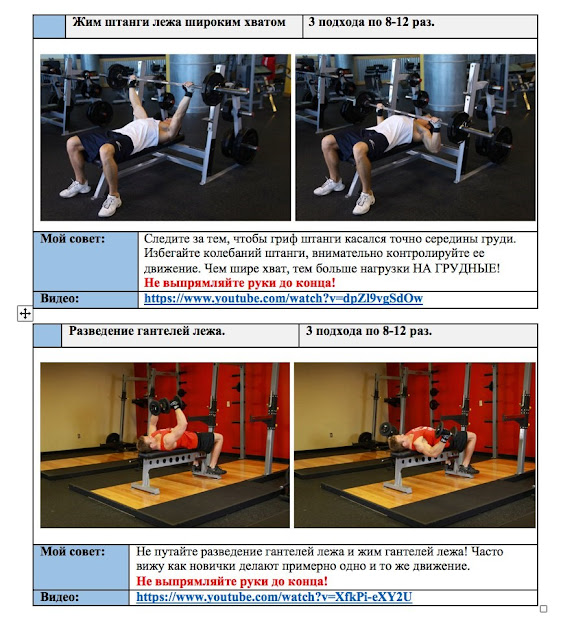 | | Жим штанги лежа широким хватом | 3 подхода по 8-12 раз. |
|---|---|---|

| Мой совет: | Следите за тем, чтобы гриф штанги касался точно середины груди. Избегайте колебаний штанги, внимательно контролируйте ее движение. Чем шире хват, тем больше нагрузки НА ГРУДНЫЕ! Не выпрямляйте руки до конца! |
|---|---|
| Видео: | https://www.youtube.com/watch?v=dpZl9vgSdOw |

| | Разведение гантелей лежа. | 3 подхода по 8-12 раз. |
|---|---|---|

| Мой совет: | Не путайте разведение гантелей лежа и жим гантелей лежа! Часто вижу как новички делают примерно одно и то же движение. Не выпрямляйте руки до конца! |
|---|---|
| Видео: | https://www.youtube.com/watch?v=XfkPi-eXY2U |